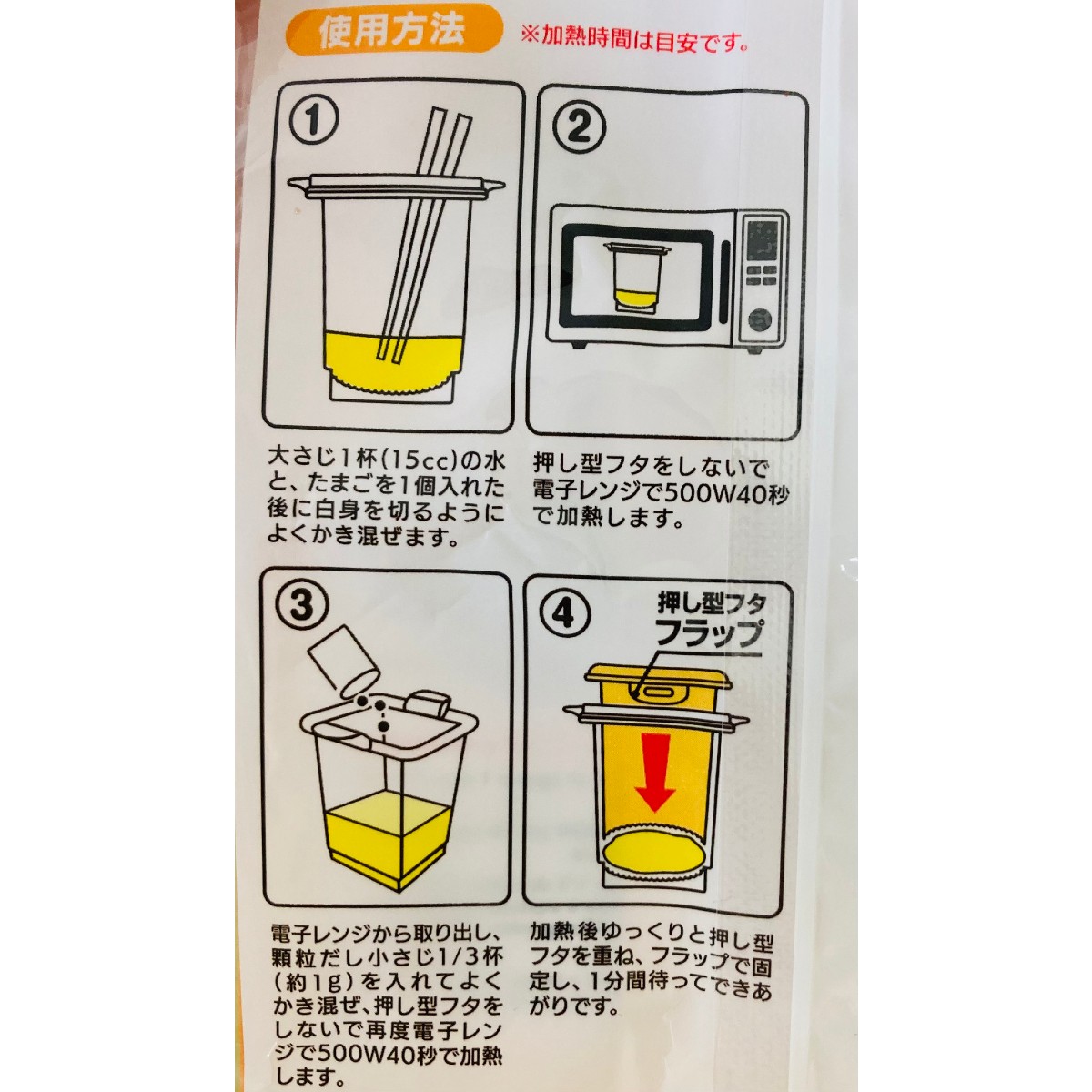 使用方法 ※加熱時間は目安です。

①

大さじ1杯(15cc)の水と、たまごを1個入れた後に白身を切るようによくかき混ぜます。

②

押し型フタをしないで電子レンジで500W40秒で加熱します。

③

電子レンジから取り出し、顆粒だし小さじ1/3杯(約1g)を入れてよくかき混ぜ、押し型フタをしないで再度電子レンジで500W40秒で加熱します。

④

押し型フタ
フラップ

加熱後ゆっくりと押し型フタを重ね、フラップで固定し、1分間待ってできあがりです。